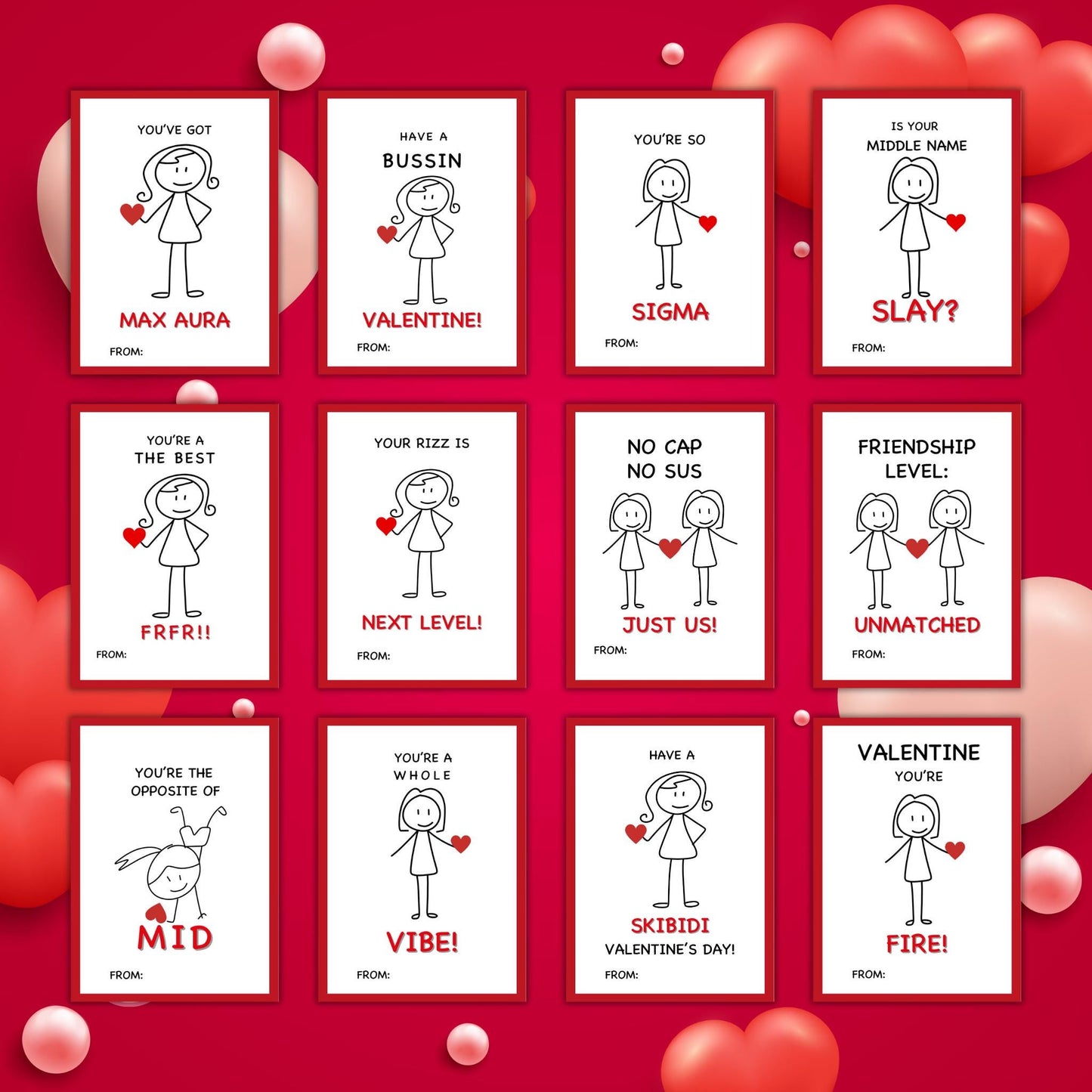 YOU'VE GOT

MAX AURA

FROM:

HAVE A

BUSSIN

VALENTINE!

FROM:

YOU'RE SO

SIGMA

FROM:

IS YOUR

MIDDLE NAME

SLAY?

FROM:

YOU'RE A

THE BEST

FRFR!!

FROM:

YOUR RIZZ IS

NEXT LEVEL!

FROM:

NO CAP

NO SUS

JUST US!

FROM:

FRIENDSHIP

LEVEL:

UNMATCHED

FROM:

YOU'RE THE

OPPOSITE OF

MID

FROM:

YOU'RE A

WHOLE

VIBE!

FROM:

HAVE A

SKIBIDI

VALENTINE'S DAY!

FROM:

VALENTINE

YOU'RE

FIRE!

FROM: